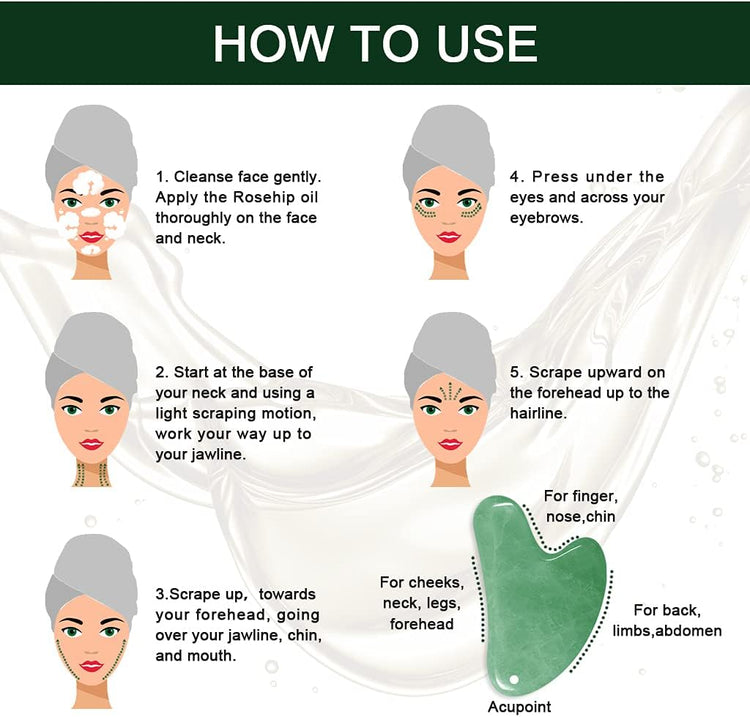 HOW TO USE

1. Cleanse face gently. Apply the Rosehip oil thoroughly on the face and neck.

2. Start at the base of your neck and using a light scraping motion, work your way up to your jawline.

3.Scrape up, towards your forehead, going over your jawline, chin, and mouth.

4. Press under the eyes and across your eyebrows.

5. Scrape upward on the forehead up to the hairline.

For finger, nose,chin

For cheeks, neck, legs, forehead

For back, limbs,abdomen

Acupoint